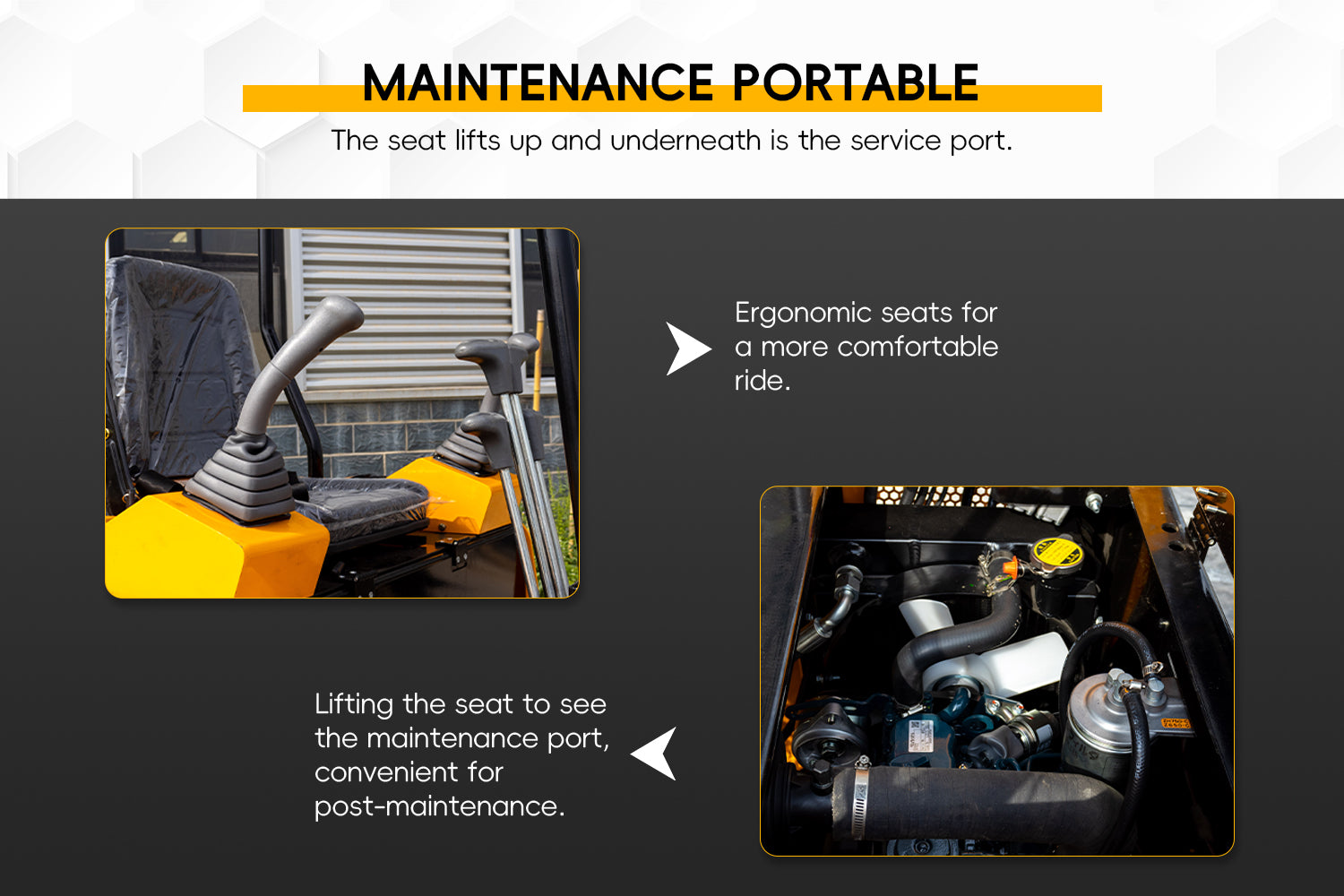 MAINTENANCE PORTABLE

The seat lifts up and underneath is the service port.

Ergonomic seats for a more comfortable ride.

Lifting the seat to see the maintenance port, convenient for post-maintenance.