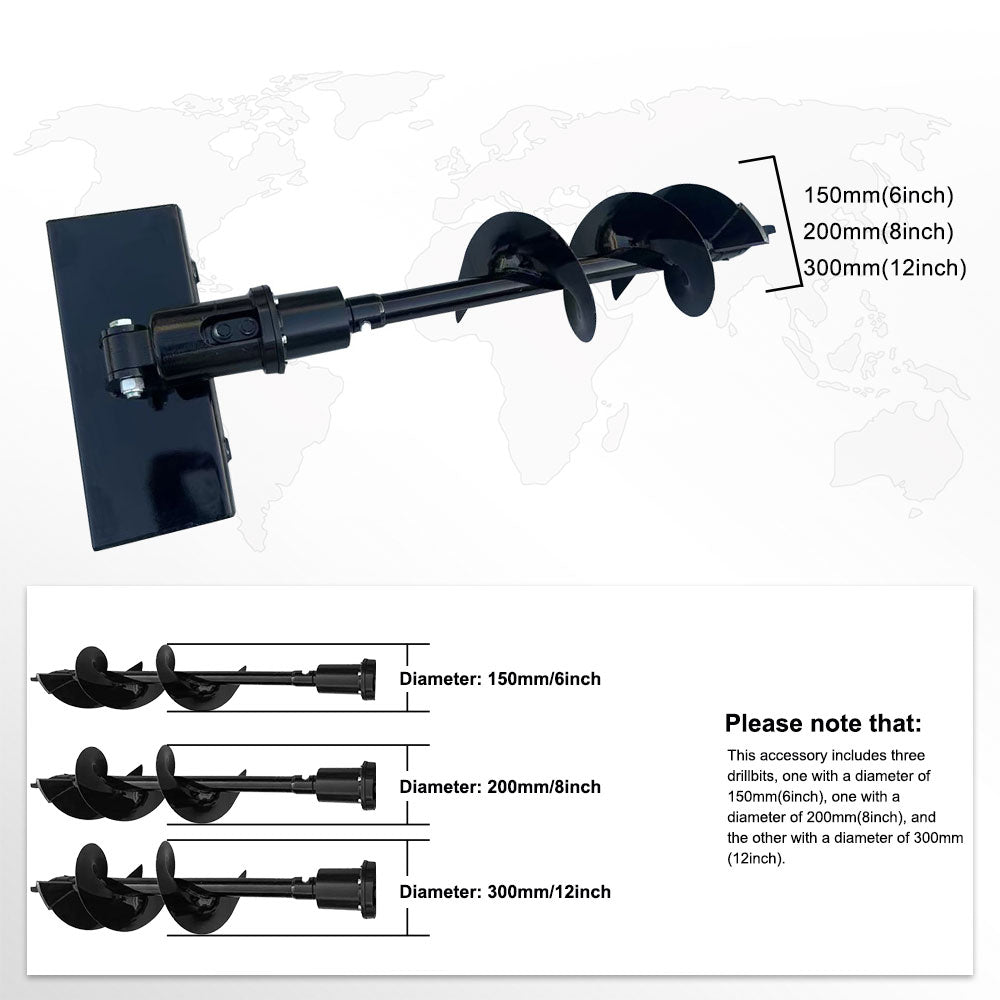 150mm(6inch)
200mm(8inch)
300mm(12inch)

Diameter: 150mm/6inch

Diameter: 200mm/8inch

Diameter: 300mm/12inch

Please note that:

This accessory includes three drillbits, one with a diameter of 150mm(6inch), one with a diameter of 200mm(8inch), and the other with a diameter of 300mm (12inch).