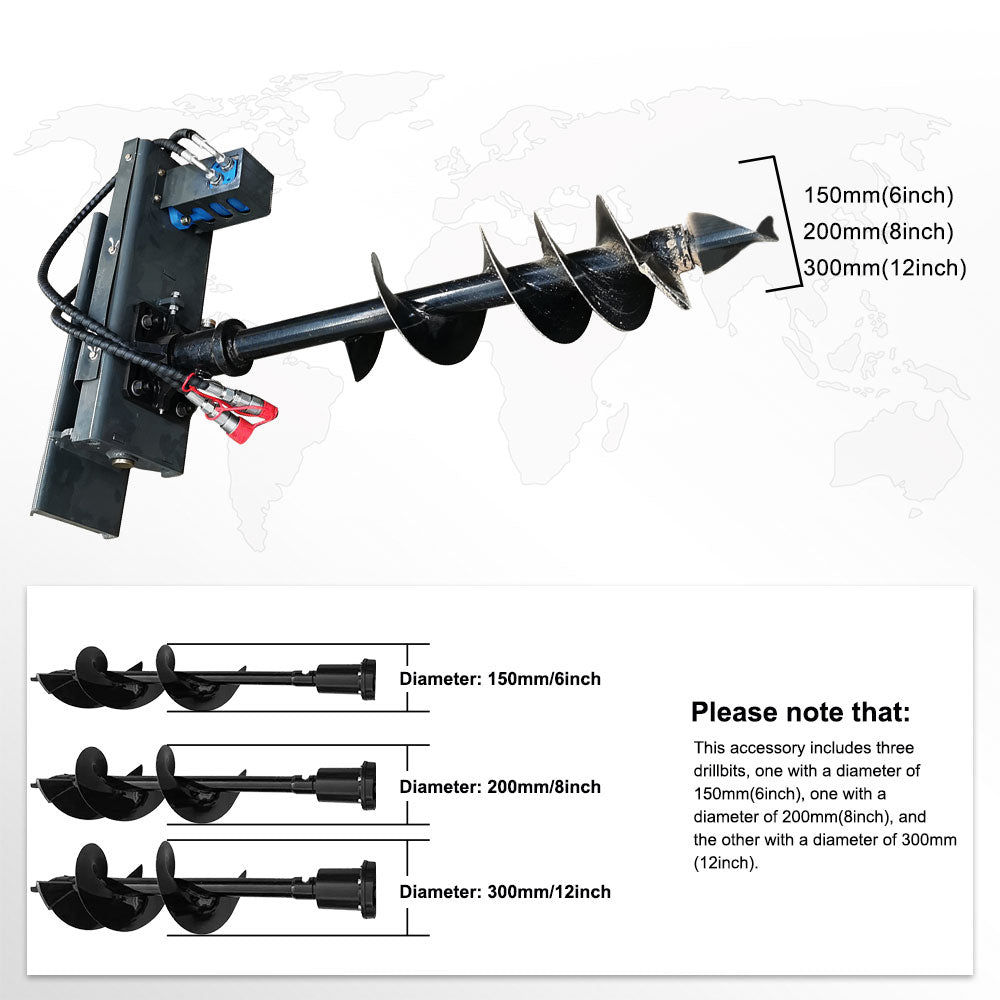 150mm(6inch)
200mm(8inch)
300mm(12inch)

Diameter: 150mm/6inch

Diameter: 200mm/8inch

Diameter: 300mm/12inch

Please note that:

This accessory includes three drillbits, one with a diameter of 150mm(6inch), one with a diameter of 200mm(8inch), and the other with a diameter of 300mm (12inch).