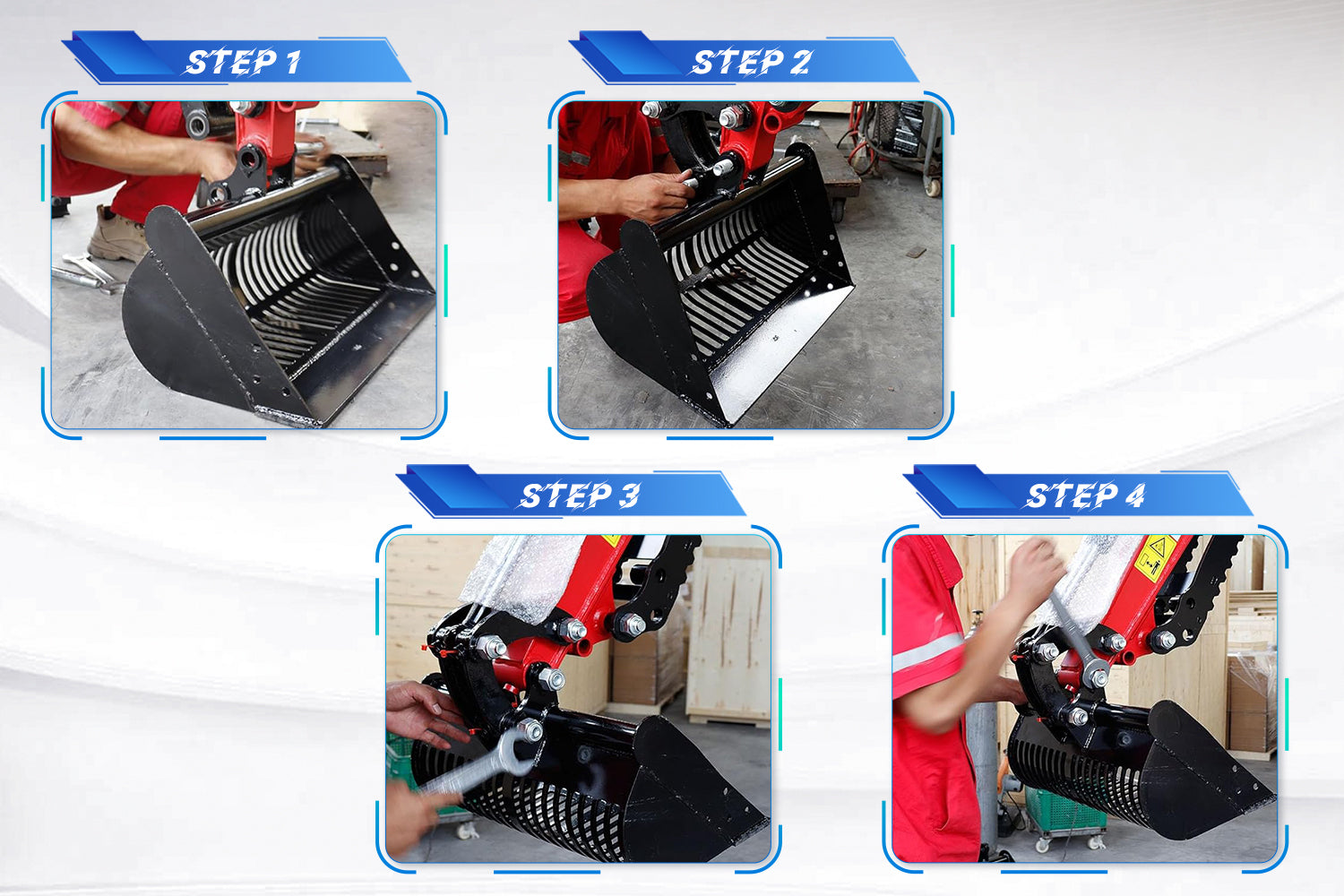 STEP 1

STEP 2

STEP 3

STEP 4