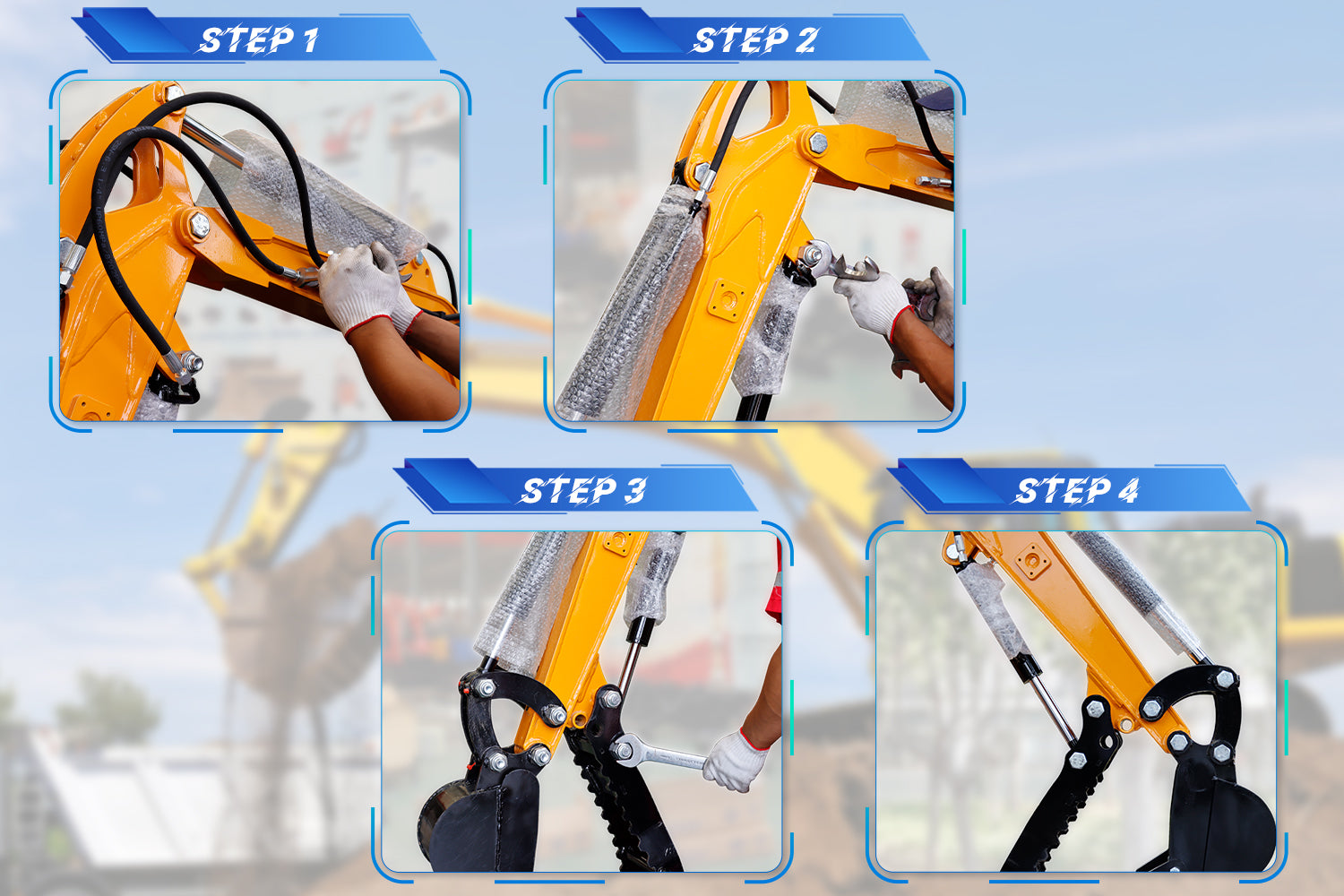 STEP 1

STEP 2

STEP 3

STEP 4