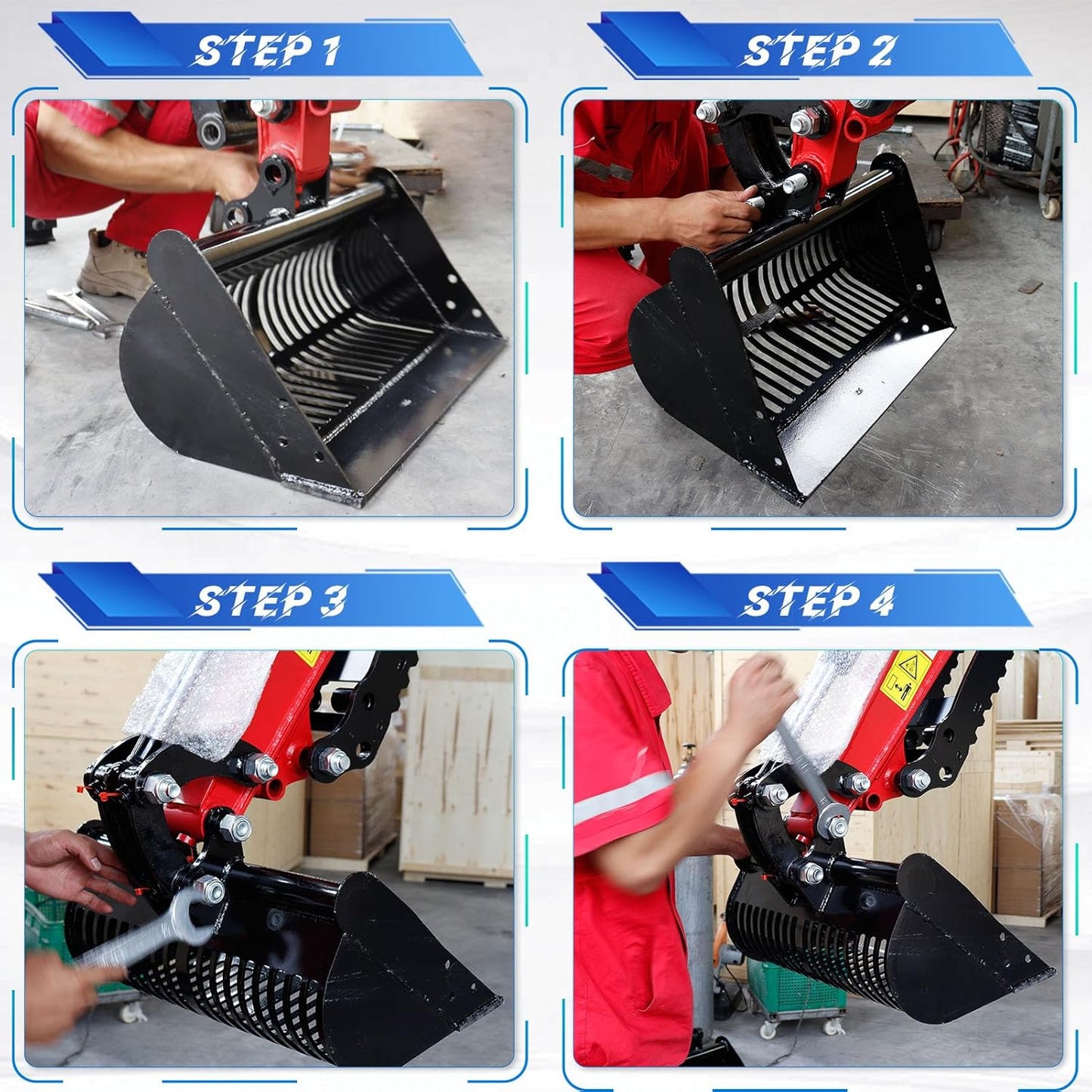 STEP 1

STEP 2

STEP 3

STEP 4