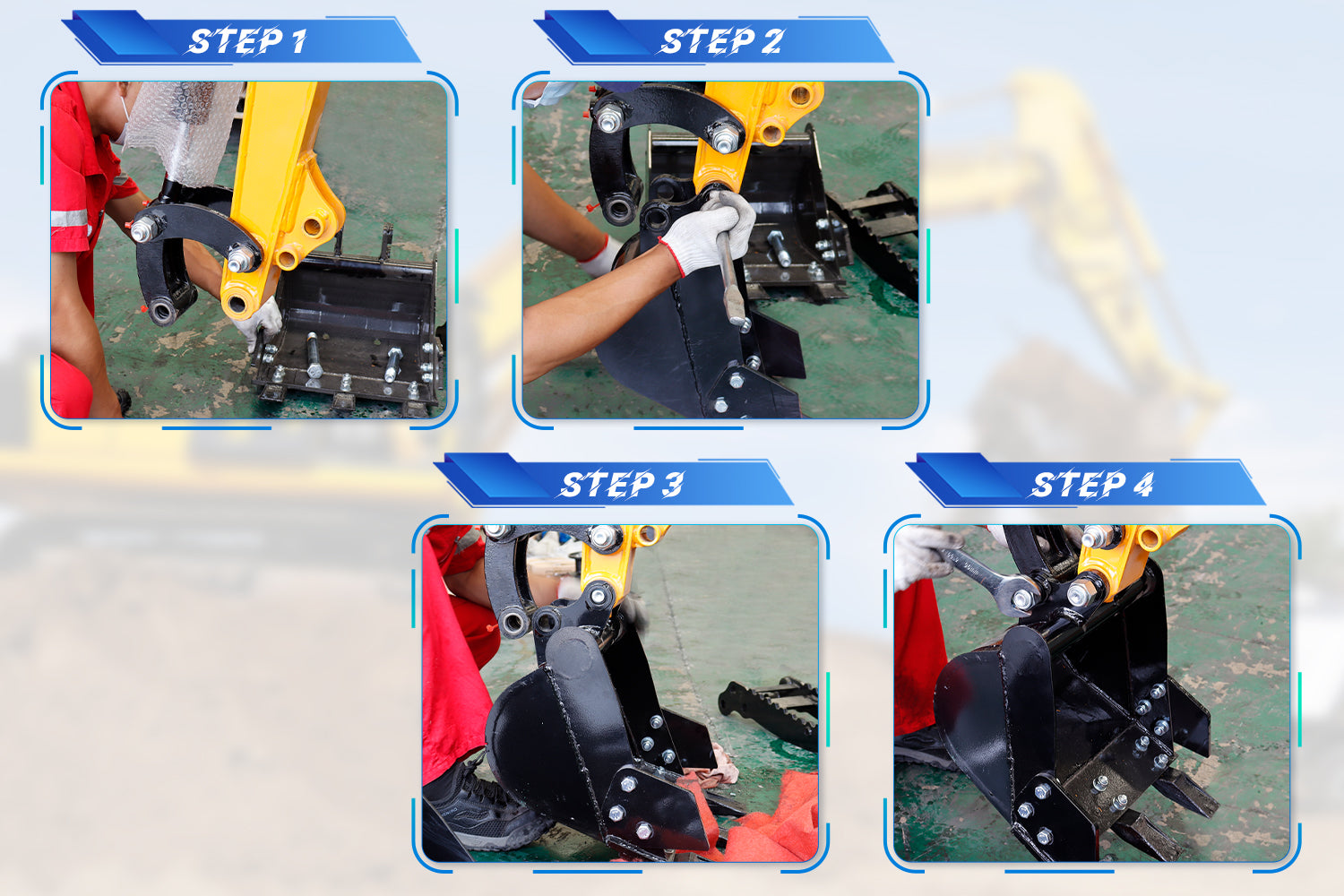 STEP 1

STEP 2

STEP 3

STEP 4